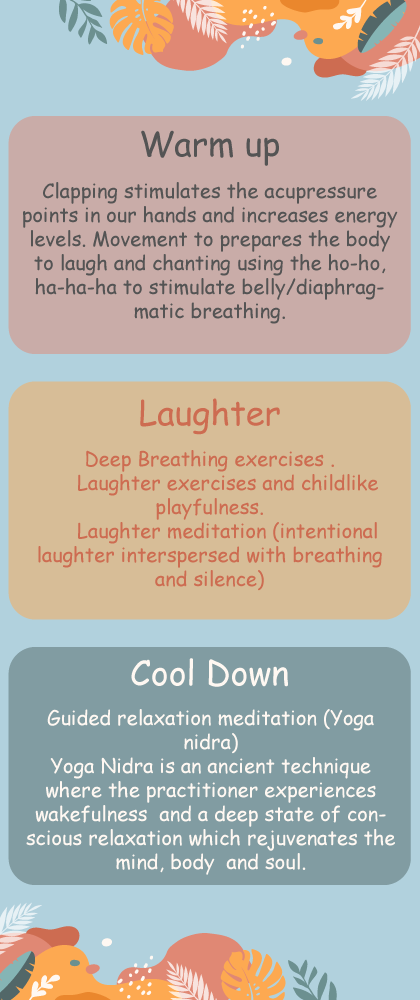 Warm up

Clapping stimulates the acupressure points in our hands and increases energy levels. Movement to prepares the body to laugh and chanting using the ho-ho, ha-ha-ha to stimulate belly/diaphragmatic breathing.

Laughter

Deep Breathing exercises .
Laughter exercises and childlike playfulness.
Laughter meditation (intentional laughter interspersed with breathing and silence)

Cool Down

Guided relaxation meditation (Yoga nidra)
Yoga Nidra is an ancient technique where the practitioner experiences wakefulness and a deep state of conscious relaxation which rejuvenates the mind, body and soul.